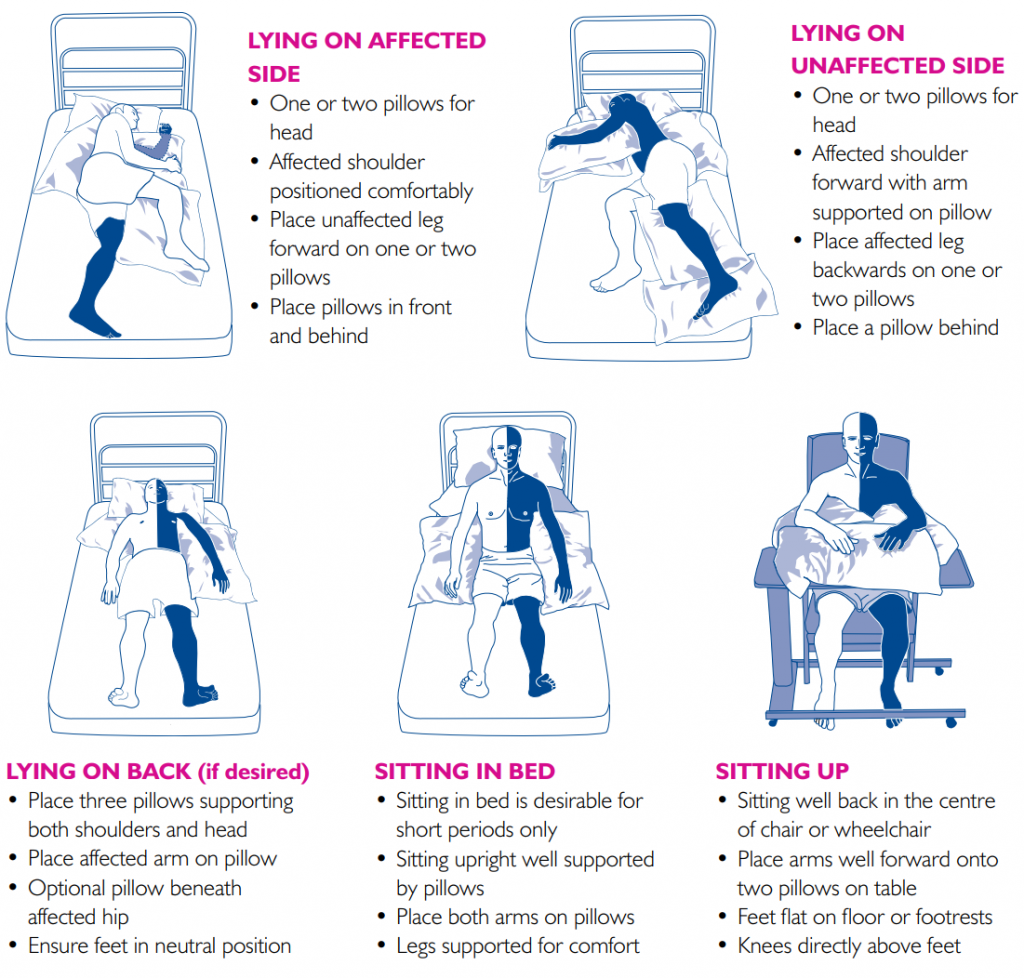 LYING ON AFFECTED SIDE
• One or two pillows for head
• Affected shoulder positioned comfortably
• Place unaffected leg forward on one or two pillows
• Place pillows in front and behind

LYING ON UNAFFECTED SIDE
• One or two pillows for head
• Affected shoulder forward with arm supported on pillow
• Place affected leg backwards on one or two pillows
• Place a pillow behind

LYING ON BACK (if desired)
• Place three pillows supporting both shoulders and head
• Place affected arm on pillow
• Optional pillow beneath affected hip
• Ensure feet in neutral position

SITTING IN BED
• Sitting in bed is desirable for short periods only
• Sitting upright well supported by pillows
• Place both arms on pillows
• Legs supported for comfort

SITTING UP
• Sitting well back in the centre of chair or wheelchair
• Place arms well forward onto two pillows on table
• Feet flat on floor or footrests
• Knees directly above feet